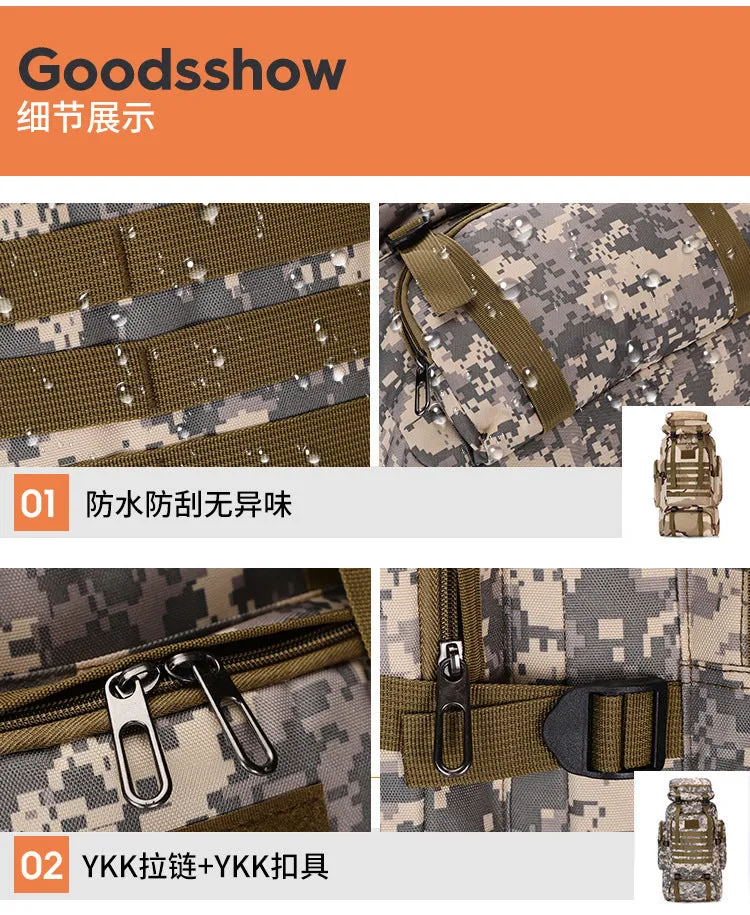 Goodsshow
细节展示

01 防水防刮无异味

02 YKK拉链+YKK扣具