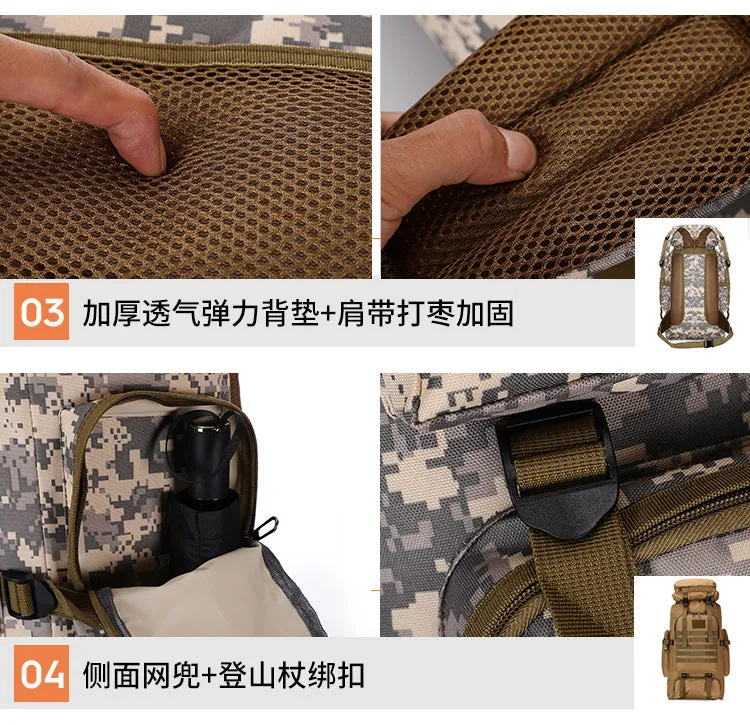 03 加厚透气弹力背垫+肩带打枣加固

04 侧面网兜+登山杖绑扣