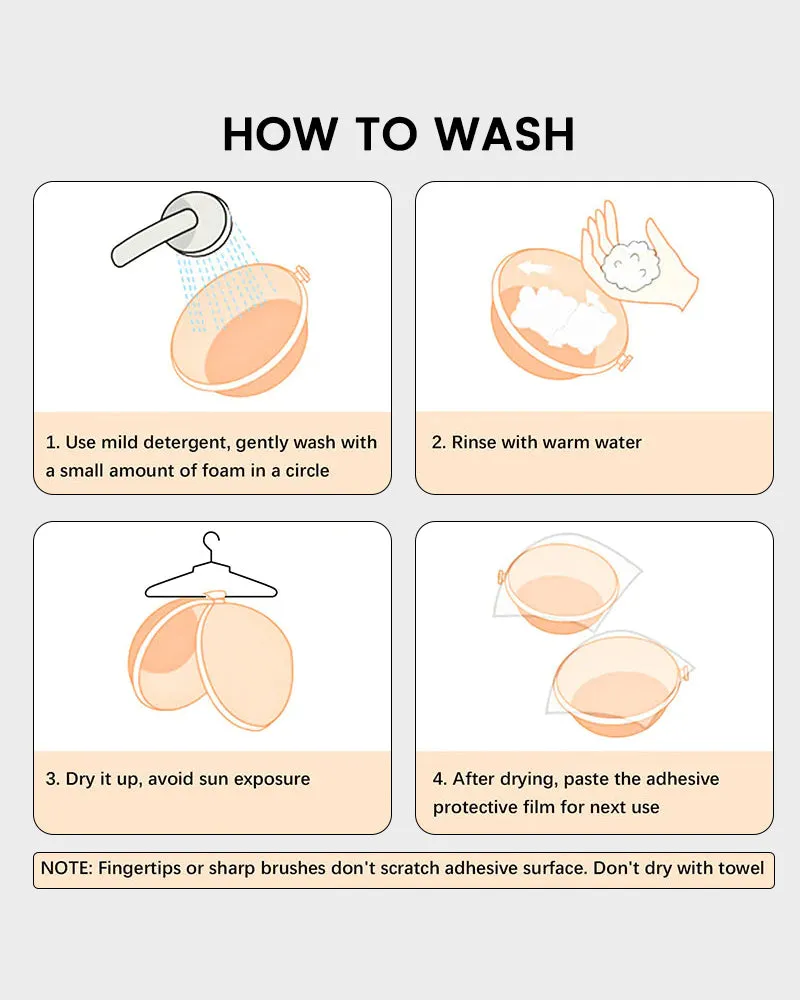 HOW TO WASH

1. Use mild detergent, gently wash with a small amount of foam in a circle

2. Rinse with warm water

3. Dry it up, avoid sun exposure

4. After drying, paste the adhesive protective film for next use

NOTE: Fingertips or sharp brushes don't scratch adhesive surface. Don't dry with towel